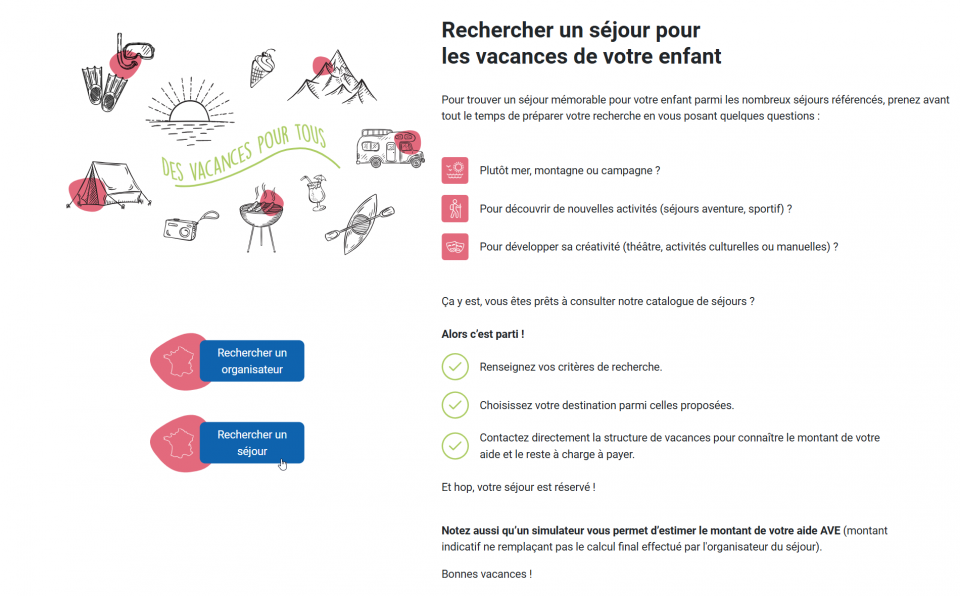 DES VACANCES POUR TOUS

Rechercher un organisateur

Rechercher un séjour

Rechercher un séjour pour les vacances de votre enfant

Pour trouver un séjour mémorable pour votre enfant parmi les nombreux séjours référencés, prenez avant tout le temps de préparer votre recherche en vous posant quelques questions :

Plutôt mer, montagne ou campagne ?

Pour découvrir de nouvelles activités (séjours aventure, sportif) ?

Pour développer sa créativité (théâtre, activités culturelles ou manuelles) ?

Ça y est, vous êtes prêts à consulter notre catalogue de séjours ?

Alors c'est parti !

Renseignez vos critères de recherche.

Choisissez votre destination parmi celles proposées.

Contactez directement la structure de vacances pour connaître le montant de votre aide et le reste à charge à payer.

Et hop, votre séjour est réservé !

Notez aussi qu'un simulateur vous permet d'estimer le montant de votre aide AVE (montant indicatif ne remplaçant pas le calcul final effectué par l'organisateur du séjour).

Bonnes vacances !